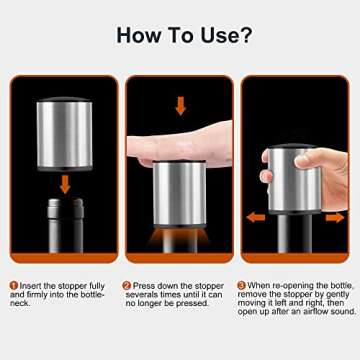 How To Use?

1 Insert the stopper fully and firmly into the bottleneck.

2 Press down the stopper severals times until it can no longer be pressed.

3 When re-opening the bottle, remove the stopper by gently moving it left and right, then open up after an airflow sound.