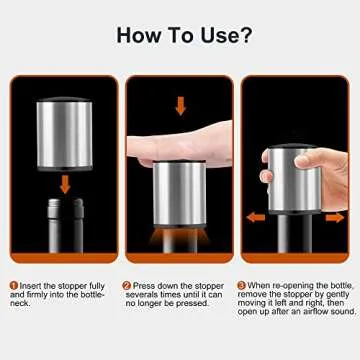 How To Use?

1 Insert the stopper fully and firmly into the bottleneck.

2 Press down the stopper severals times until it can no longer be pressed.

3 When re-opening the bottle, remove the stopper by gently moving it left and right, then open up after an airflow sound.