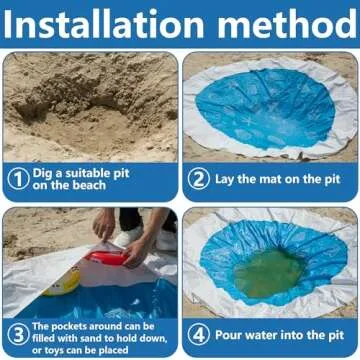 Installation method

① Dig a suitable pit on the beach

② Lay the mat on the pit

③ The pockets around can be filled with sand to hold down, or toys can be placed

④ Pour water into the pit