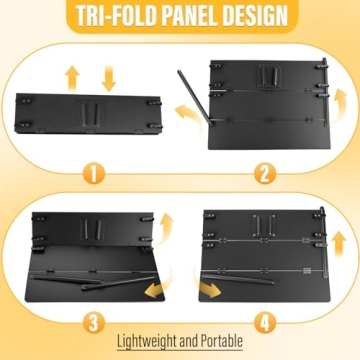 TRI-FOLD PANEL DESIGN

1

2

3

4

Lightweight and Portable