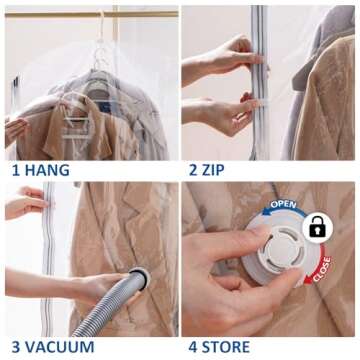 1 HANG

2 ZIP

3 VACUUM

OPEN

CLOSE

4 STORE