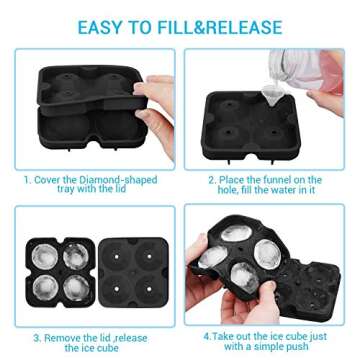 EASY TO FILL&RELEASE

1. Cover the Diamond-shaped tray with the lid

2. Place the funnel on the hole, fill the water in it

3. Remove the lid ,release the ice cube

4.Take out the ice cube just with a simple push