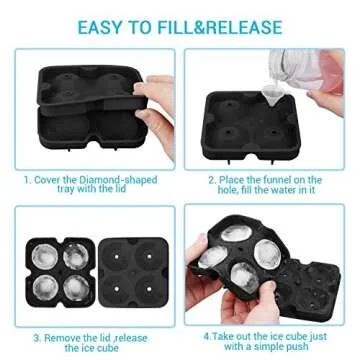 EASY TO FILL&RELEASE

1. Cover the Diamond-shaped tray with the lid

2. Place the funnel on the hole, fill the water in it

3. Remove the lid ,release the ice cube

4.Take out the ice cube just with a simple push