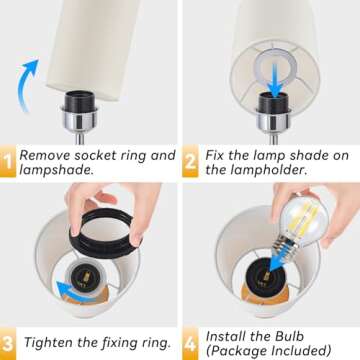 1 Remove socket ring and lampshade.

2 Fix the lamp shade on the lampholder.

3 Tighten the fixing ring.

4 Install the Bulb (Package Included)