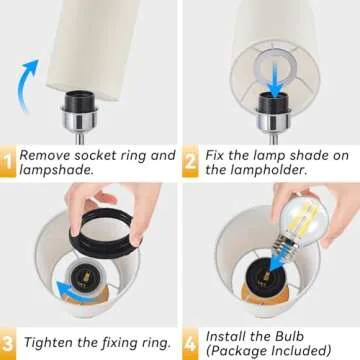 1 Remove socket ring and lampshade.

2 Fix the lamp shade on the lampholder.

3 Tighten the fixing ring.

4 Install the Bulb (Package Included)