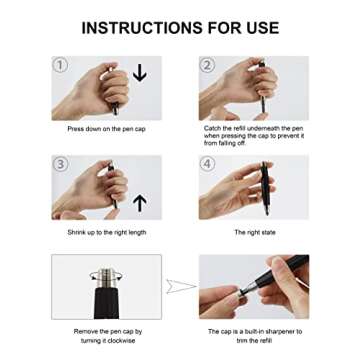 INSTRUCTIONS FOR USE

1

Press down on the pen cap

2

Catch the refill underneath the pen when pressing the cap to prevent it from falling off.

3

Shrink up to the right length

4

The right state

Remove the pen cap by turning it clockwise

The cap is a built-in sharpener to trim the refill