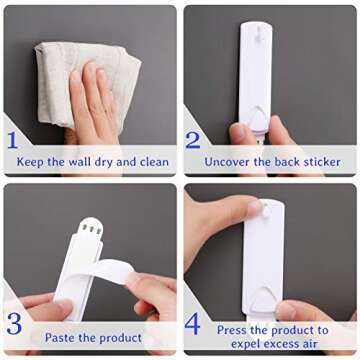 1
Keep the wall dry and clean

2
Uncover the back sticker

3
Paste the product

4
Press the product to expel excess air