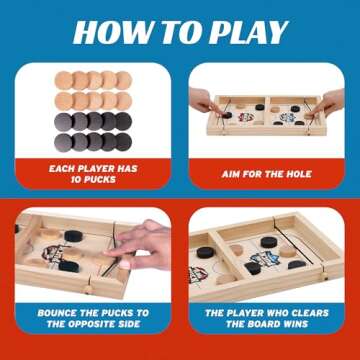 HOW TO PLAY

EACH PLAYER HAS 10 PUCKS

AIM FOR THE HOLE

BOUNCE THE PUCKS TO THE OPPOSITE SIDE

THE PLAYER WHO CLEARS THE BOARD WINS