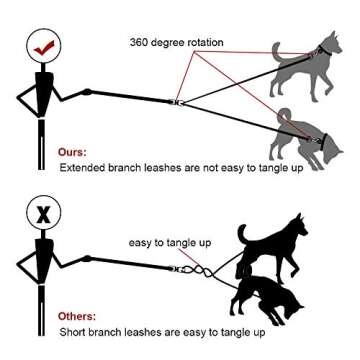 360 degree rotation

Ours:
Extended branch leashes are not easy to tangle up

X

easy to tangle up

Others:
Short branch leashes are easy to tangle up