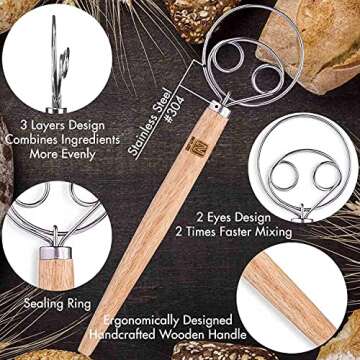 3 Layers Design
Combines Ingredients
More Evenly

Stainless Steel
#304

2 Eyes Design
2 Times Faster Mixing

Sealing Ring

Ergonomically Designed
Handcrafted Wooden Handle