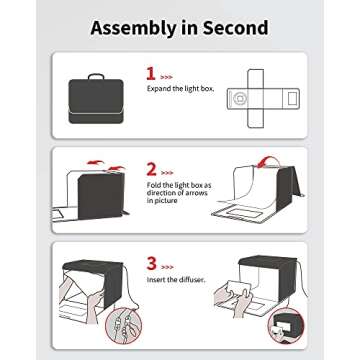 Assembly in Second

1 >>>
Expand the light box.

2 >>>
Fold the light box as direction of arrows in picture

3 >>>
Insert the diffuser.