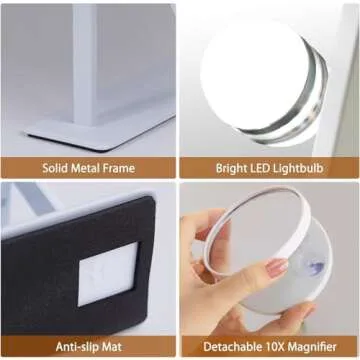 Solid Metal Frame

Bright LED Lightbulb

Anti-slip Mat

Detachable 10X Magnifier