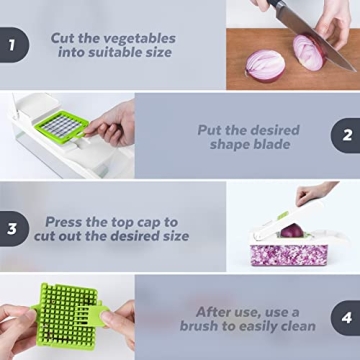 1

Cut the vegetables into suitable size

Put the desired shape blade

2

3

Press the top cap to cut out the desired size

After use, use a brush to easily clean

4