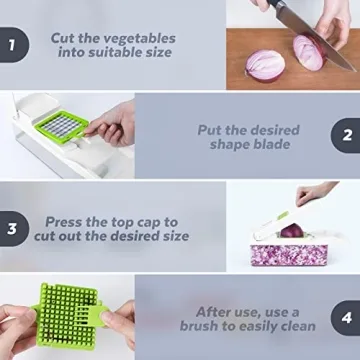 1

Cut the vegetables into suitable size

Put the desired shape blade

2

3

Press the top cap to cut out the desired size

After use, use a brush to easily clean

4