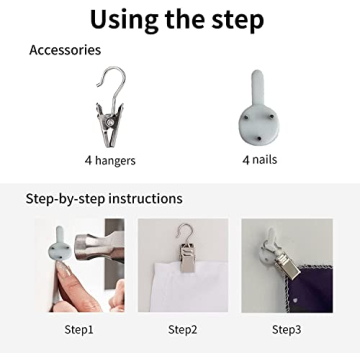 Using the step

Accessories

4 hangers

4 nails

Step-by-step instructions

Step1

Step2

Step3