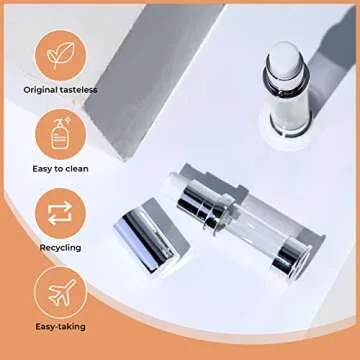 Original tasteless

Easy to clean

Recycling

Easy-taking