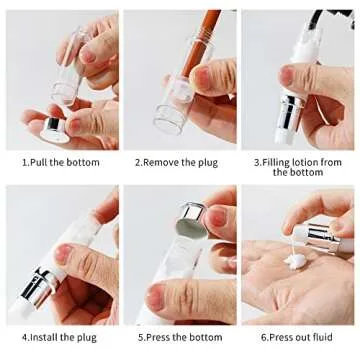 1.Pull the bottom

2.Remove the plug

3.Filling lotion from the bottom

4.Install the plug

5.Press the bottom

6.Press out fluid