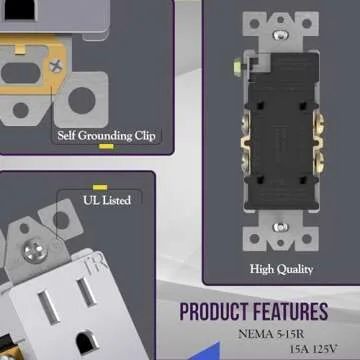 Self Grounding Clip

UL Listed

TR

High Quality

PRODUCT FEATURES

NEMA 5-15R

15A 125V