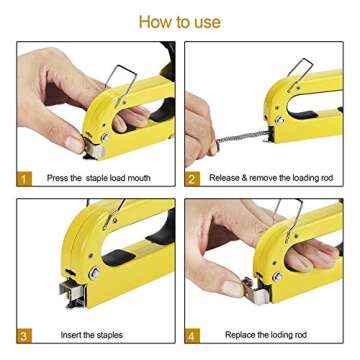 How to use

1 Press the staple load mouth

2 Release & remove the loading rod

3 Insert the staples

4 Replace the loding rod