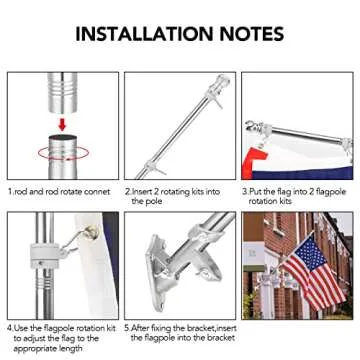 INSTALLATION NOTES

1.rod and rod rotate connet

2.Insert 2 rotating kits into the pole

3.Put the flag into 2 flagpole rotation kits

4.Use the flagpole rotation kit to adjust the flag to the appropriate length

5.After fixing the bracket,insert the flagpole into the bracket