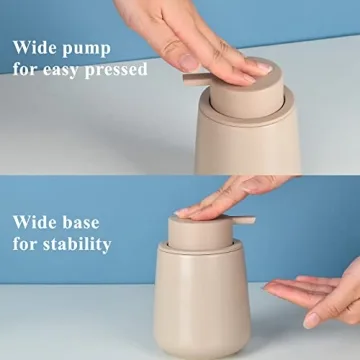 Wide pump
for easy pressed

Wide base
for stability