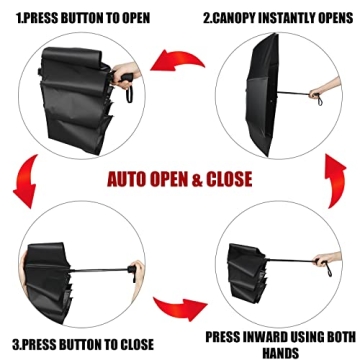 1.PRESS BUTTON TO OPEN

2.CANOPY INSTANTLY OPENS

AUTO OPEN & CLOSE

3.PRESS BUTTON TO CLOSE

PRESS INWARD USING BOTH HANDS