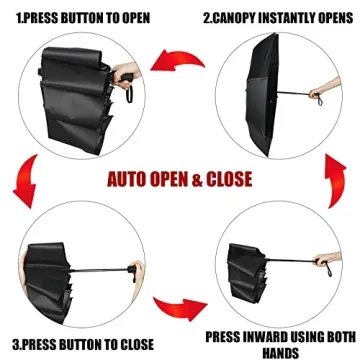 1.PRESS BUTTON TO OPEN

2.CANOPY INSTANTLY OPENS

AUTO OPEN & CLOSE

3.PRESS BUTTON TO CLOSE

PRESS INWARD USING BOTH HANDS