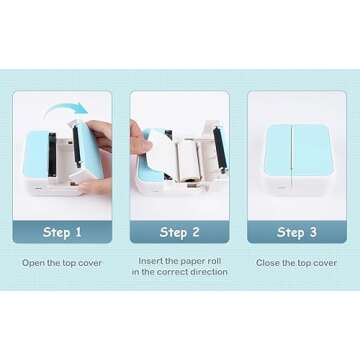 Step 1

Open the top cover

Step 2

Insert the paper roll in the correct direction

Step 3

Close the top cover