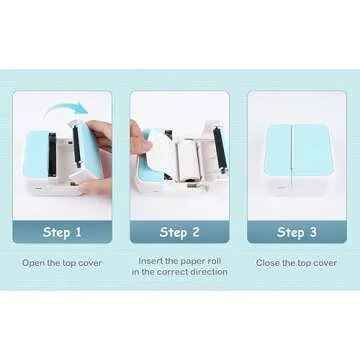 Step 1

Open the top cover

Step 2

Insert the paper roll in the correct direction

Step 3

Close the top cover