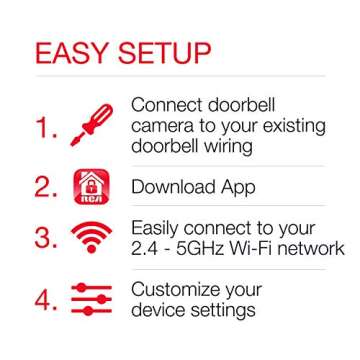 EASY SETUP

1. Connect doorbell camera to your existing doorbell wiring

2. RCA Download App

3. Easily connect to your 2.4 - 5GHz Wi-Fi network

4. Customize your device settings