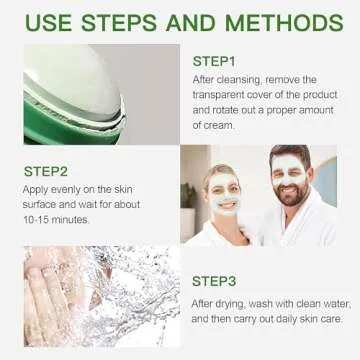 USE STEPS AND METHODS

STEP1
After cleansing, remove the transparent cover of the product and rotate out a proper amount of cream.

STEP2
Apply evenly on the skin surface and wait for about 10-15 minutes.

STEP3
After drying, wash with clean water, and then carry out daily skin care.