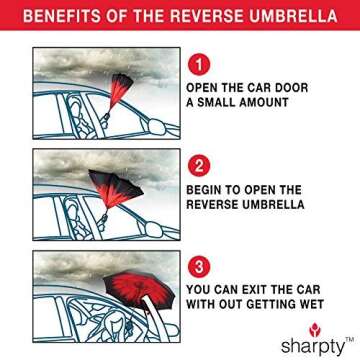 BENEFITS OF THE REVERSE UMBRELLA

1

OPEN THE CAR DOOR A SMALL AMOUNT

2

BEGIN TO OPEN THE REVERSE UMBRELLA

3

YOU CAN EXIT THE CAR WITH OUT GETTING WET

sharpty™