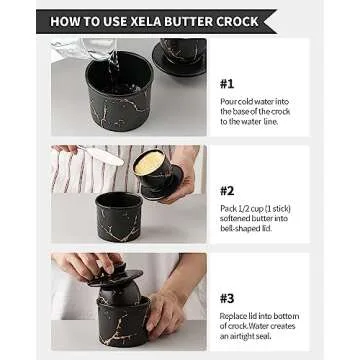 HOW TO USE XELA BUTTER CROCK

#1

Pour cold water into the base of the crock to the water line.

#2

Pack 1/2 cup (1 stick) softened butter into bell-shaped lid.

#3

Replace lid into bottom of crock.Water creates an airtight seal.