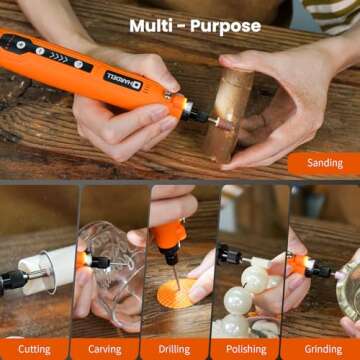 Multi - Purpose

HARDELL

Sanding

Cutting

Carving

Drilling

Polishing

Grinding