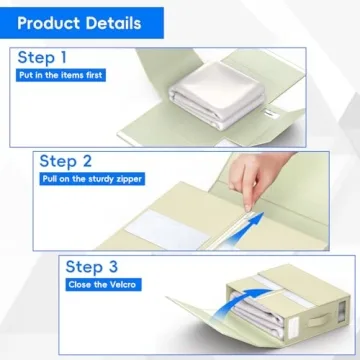 Product Details

Step 1
Put in the items first

Step 2
Pull on the sturdy zipper

Step 3
Close the Velcro