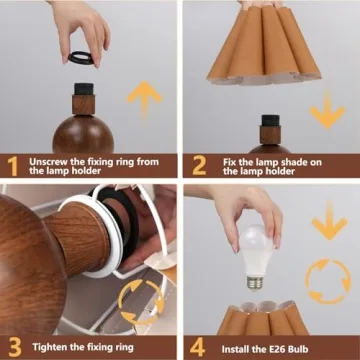 1 Unscrew the fixing ring from the lamp holder

2 Fix the lamp shade on the lamp holder

3 Tighten the fixing ring

4 Install the E26 Bulb