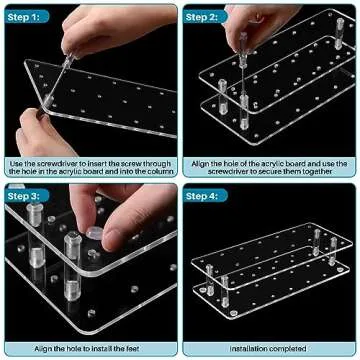 Step 1:

Use the screwdriver to insert the screw through the hole in the acrylic board and into the column

Step 2:

Align the hole of the acrylic board and use the screwdriver to secure them together

Step 3:

Align the hole to install the feet

Step 4:

Installation completed