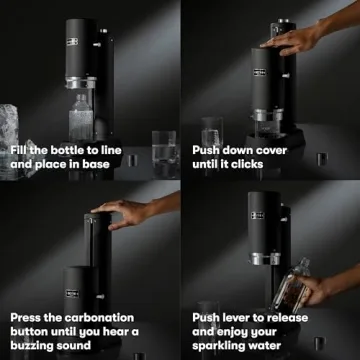 Fill the bottle to line and place in base

Push down cover until it clicks

Press the carbonation button until you hear a buzzing sound

Push lever to release and enjoy your sparkling water