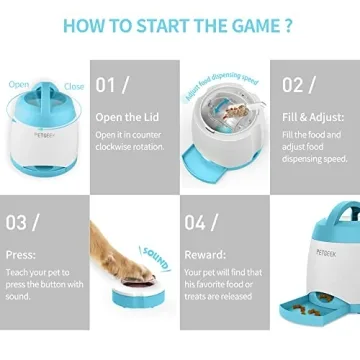 HOW TO START THE GAME ?

Open

Close

PETGEEK

01 /

Open the Lid

Open it in counter clockwise rotation.

Adjust food dispensing speed

02 /

Fill & Adjust:

Fill the food and adjust food dispensing speed.

03 /

Press:

Teach your pet to press the button with sound.

SOUND

04 /

Reward:

Your pet will find that his favorite food or treats are released

PETGEEK