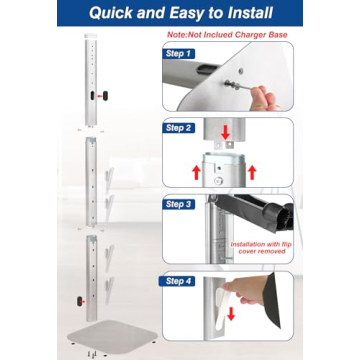 Quick and Easy to Install

Note:Not Inclued Charger Base

Step 1

Step 2

Step 3

Installation with flip cover removed

Step 4