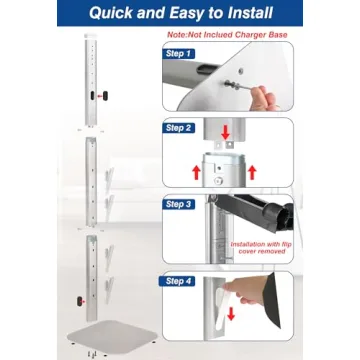 Quick and Easy to Install

Note:Not Inclued Charger Base

Step 1

Step 2

Step 3

Installation with flip cover removed

Step 4