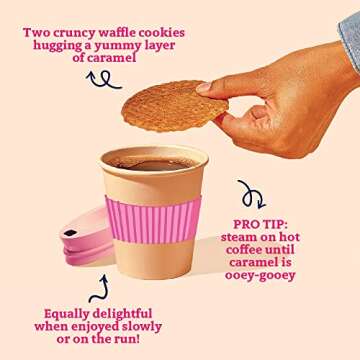 Two cruncy waffle cookies hugging a yummy layer of caramel

PRO TIP: steam on hot coffee until caramel is ooey-gooey

Equally delightful when enjoyed slowly or on the run!