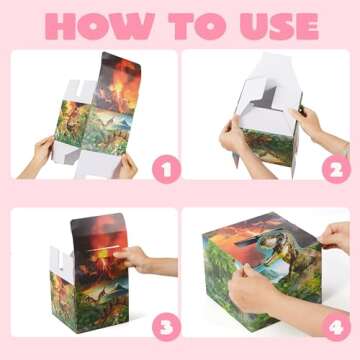 HOW TO USE

1

2

3

4