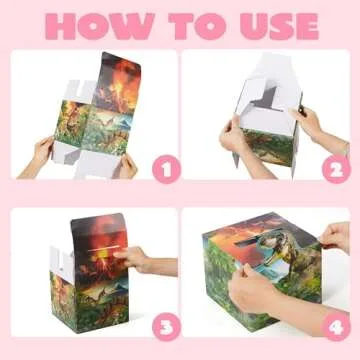 HOW TO USE

1

2

3

4