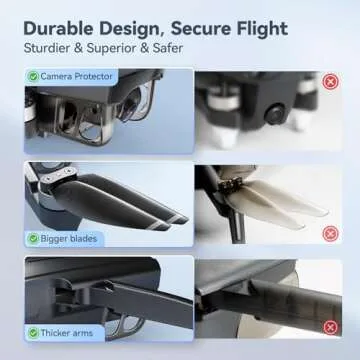 Durable Design, Secure Flight
Sturdier & Superior & Safer

Camera Protector

Bigger blades

Thicker arms