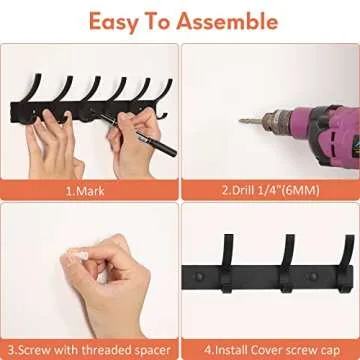 Easy To Assemble

1.Mark

2.Drill 1/4"(6MM)

3.Screw with threaded spacer

4.Install Cover screw cap