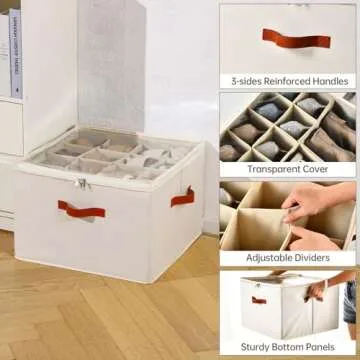 3-sides Reinforced Handles

Transparent Cover

Adjustable Dividers

Sturdy Bottom Panels