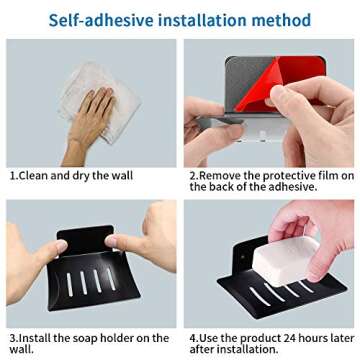 Self-adhesive installation method

1.Clean and dry the wall

2.Remove the protective film on the back of the adhesive.

3.Install the soap holder on the wall.

4.Use the product 24 hours later after installation.