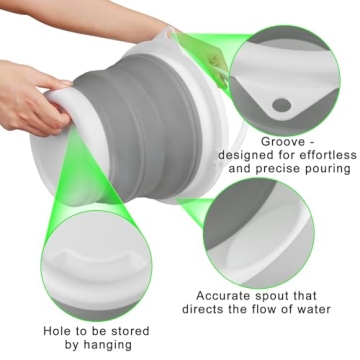 Groove - designed for effortless and precise pouring

Accurate spout that directs the flow of water

Hole to be stored by hanging