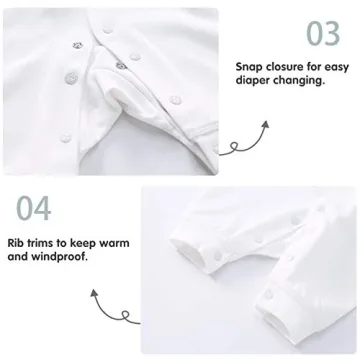 03

Snap closure for easy diaper changing.

04

Rib trims to keep warm and windproof.